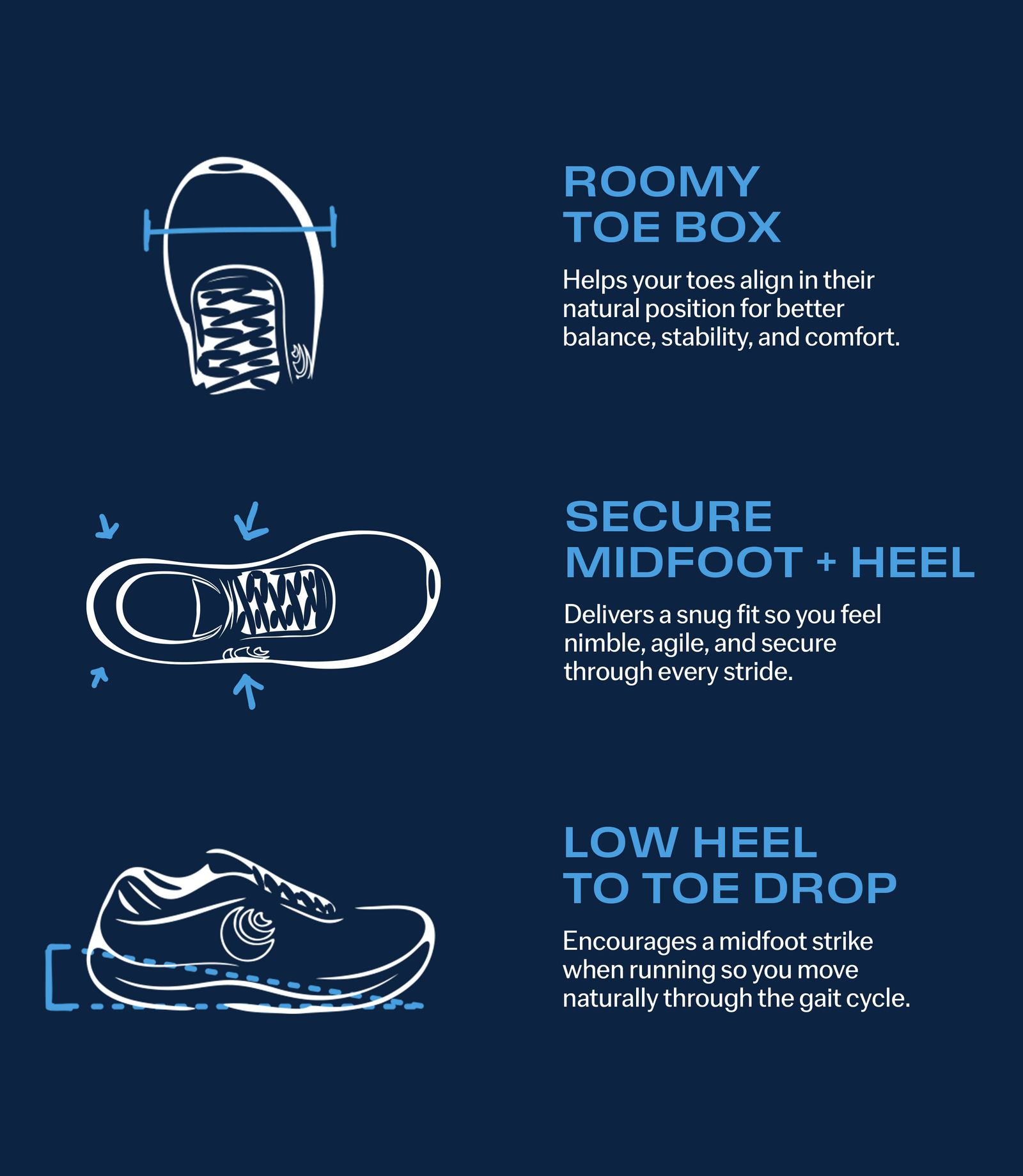 ROOMY
TOE BOX

Helps your toes align in their natural position for better balance, stability, and comfort.

SECURE
MIDFOOT + HEEL

Delivers a snug fit so you feel nimble, agile, and secure through every stride.

LOW HEEL
TO TOE DROP

Encourages a midfoot strike when running so you move naturally through the gait cycle.